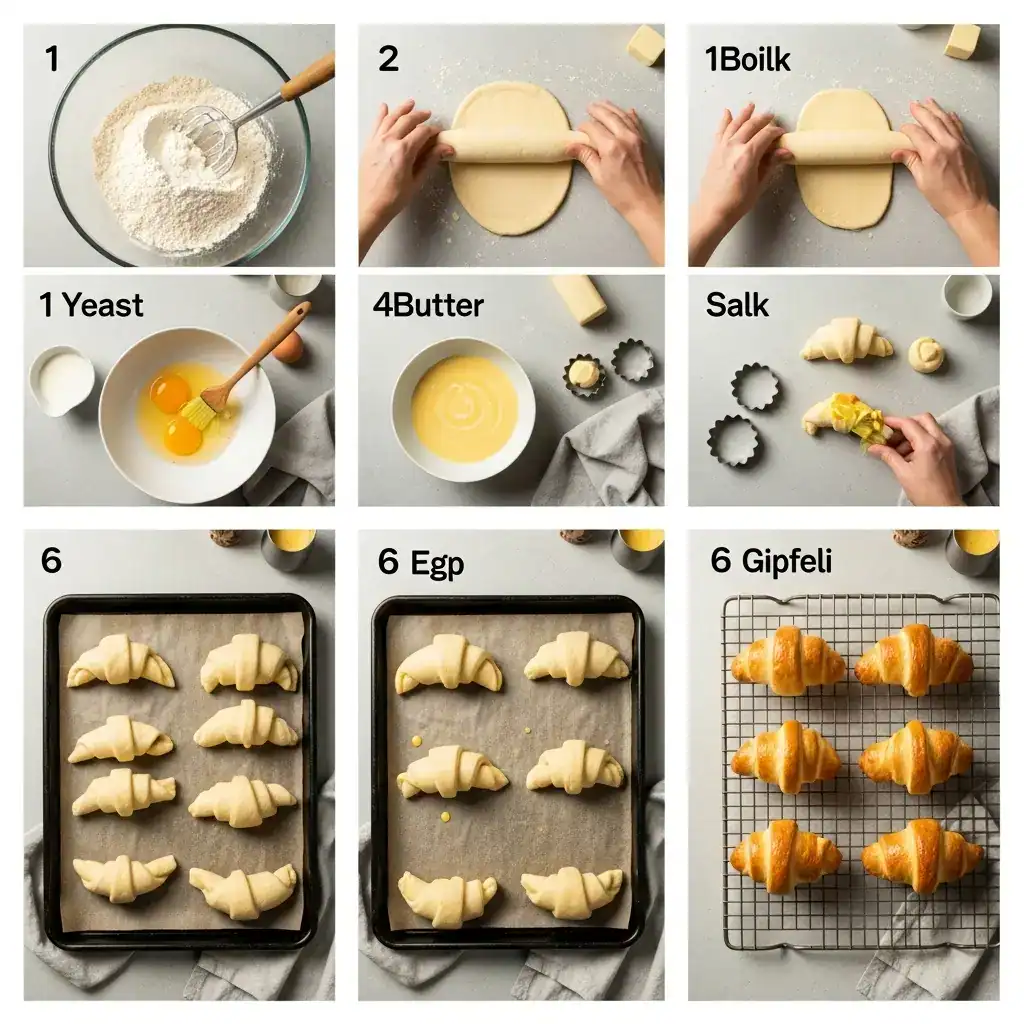 1

2

1Boilk

1 Yeast

4Butter

Salk

6

6 Egp

6 Gipfeli