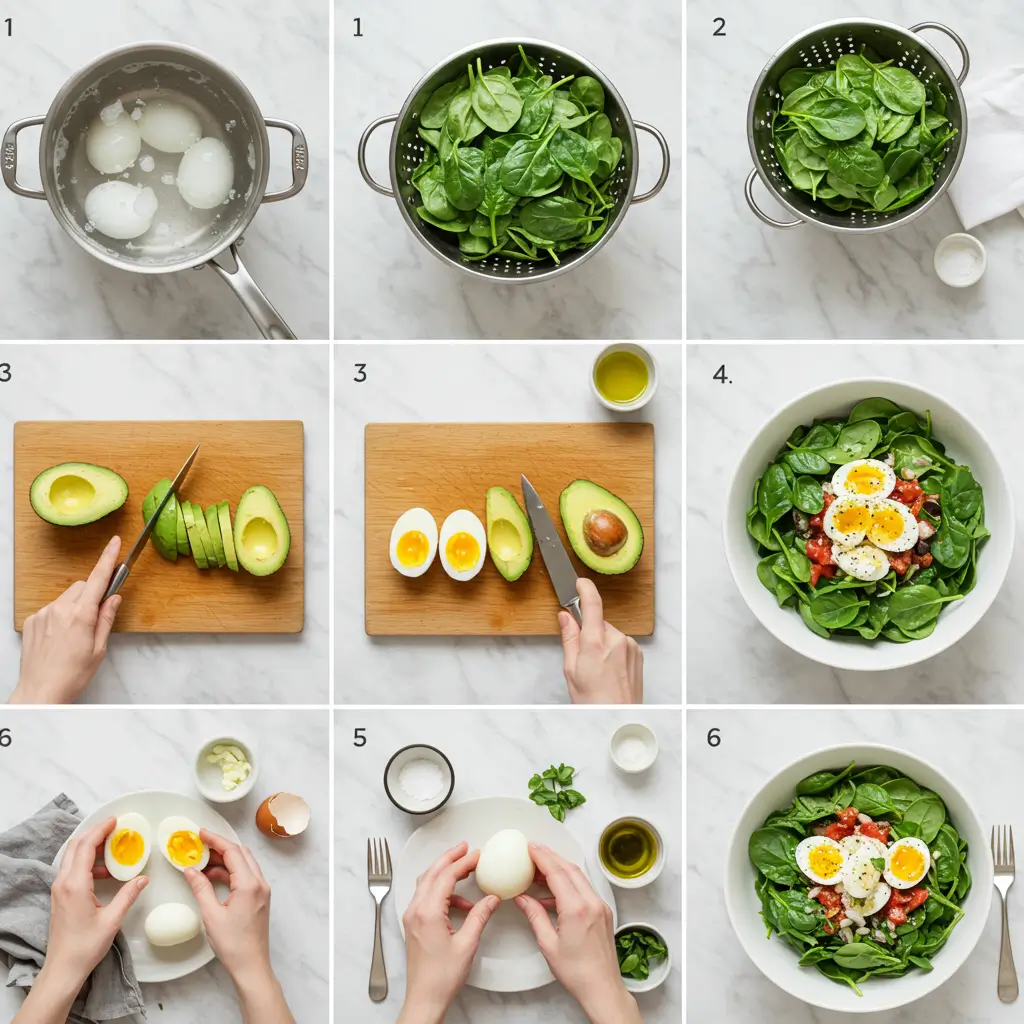 1

1

2

3

3

4.

6

5

6