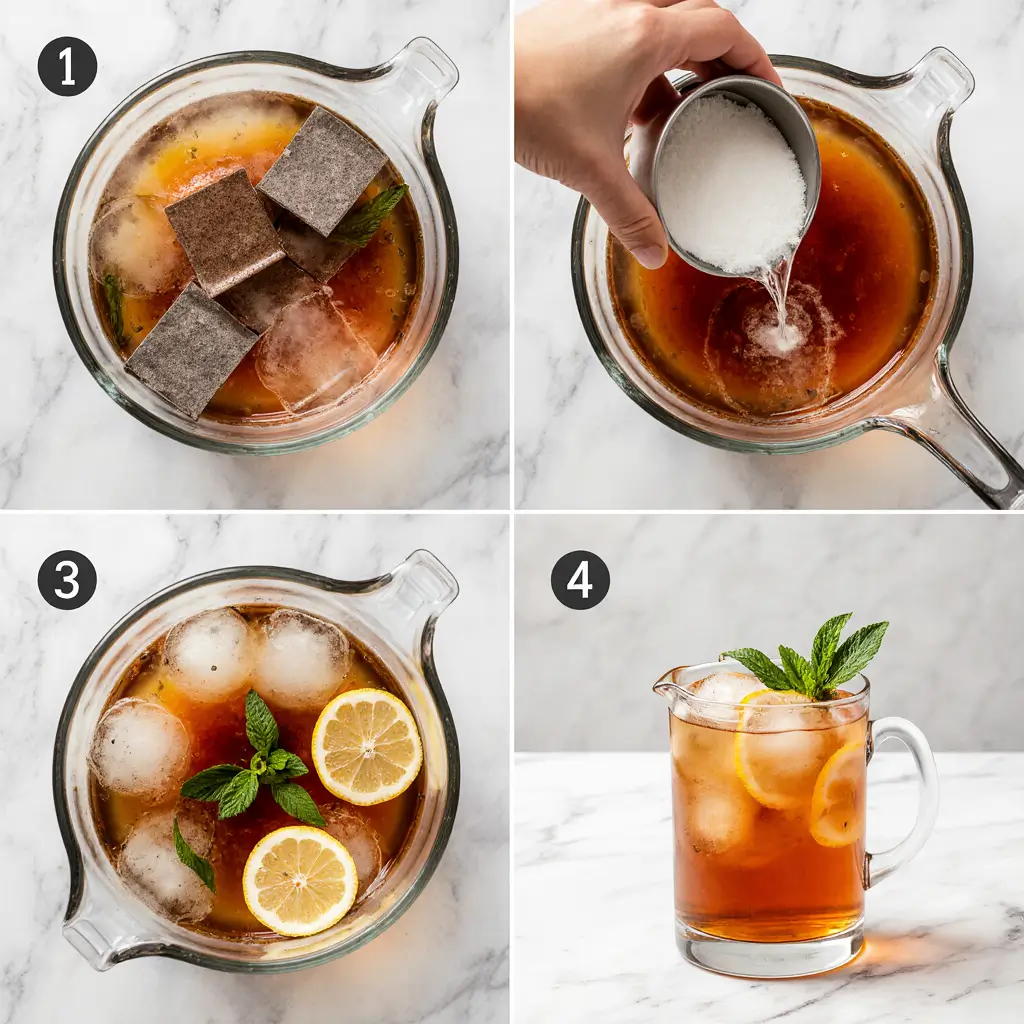 1

3

4