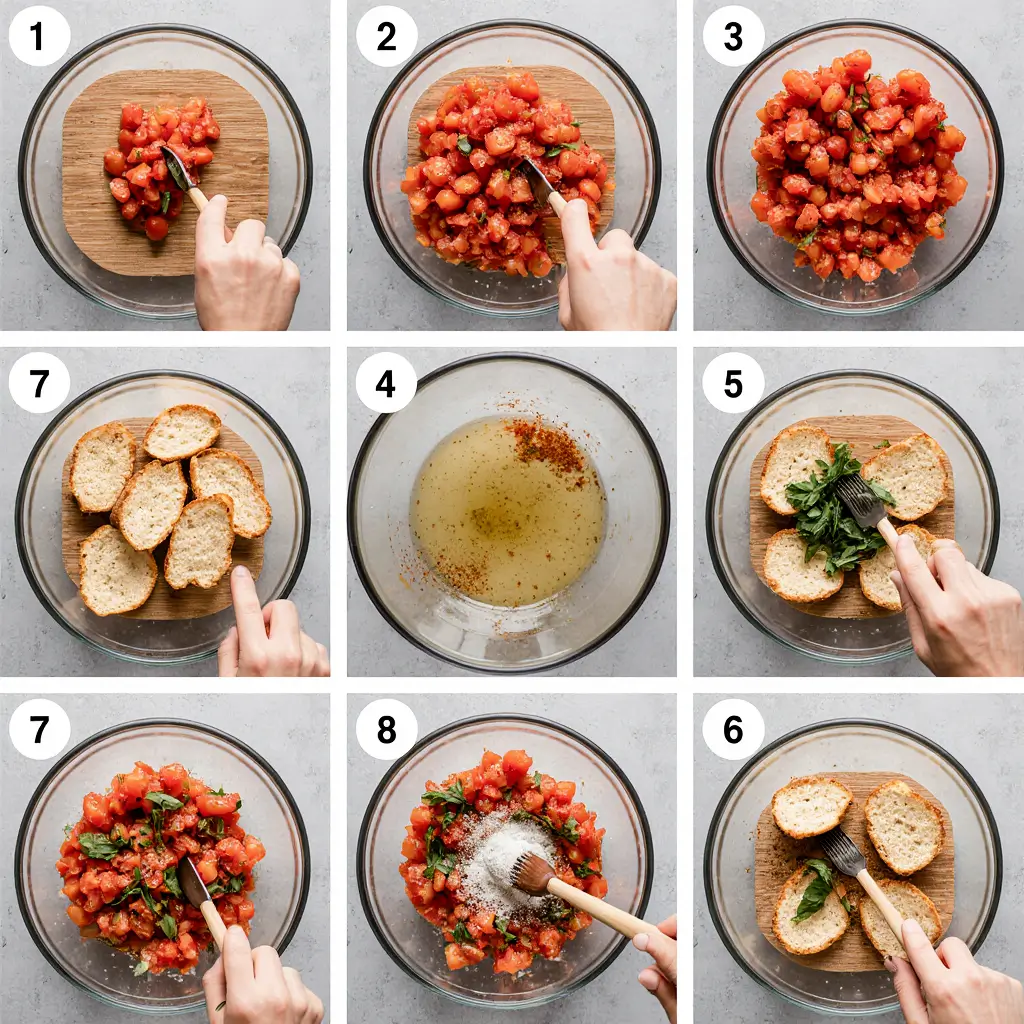 1

2

3

7

4

5

7

8

6