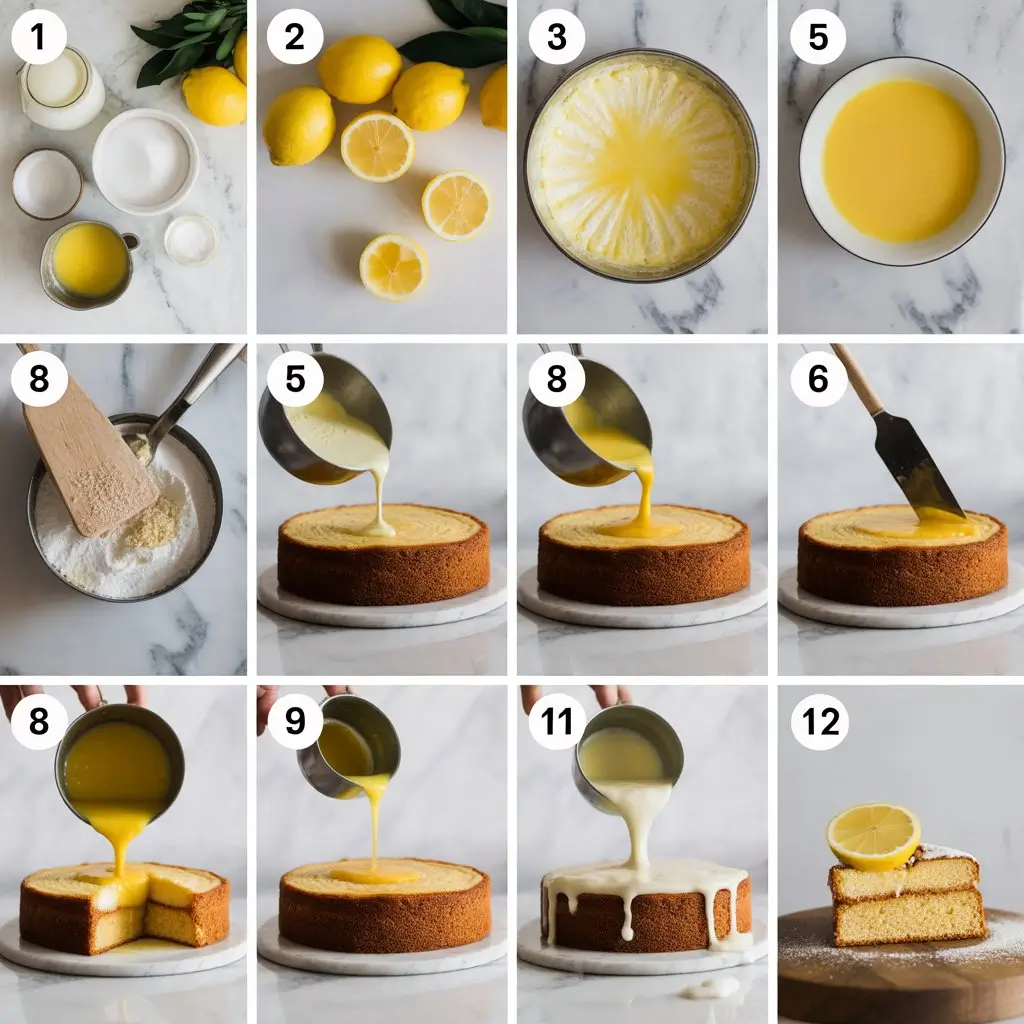 1

2

3

5

8

5

8

6

8

9

11

12