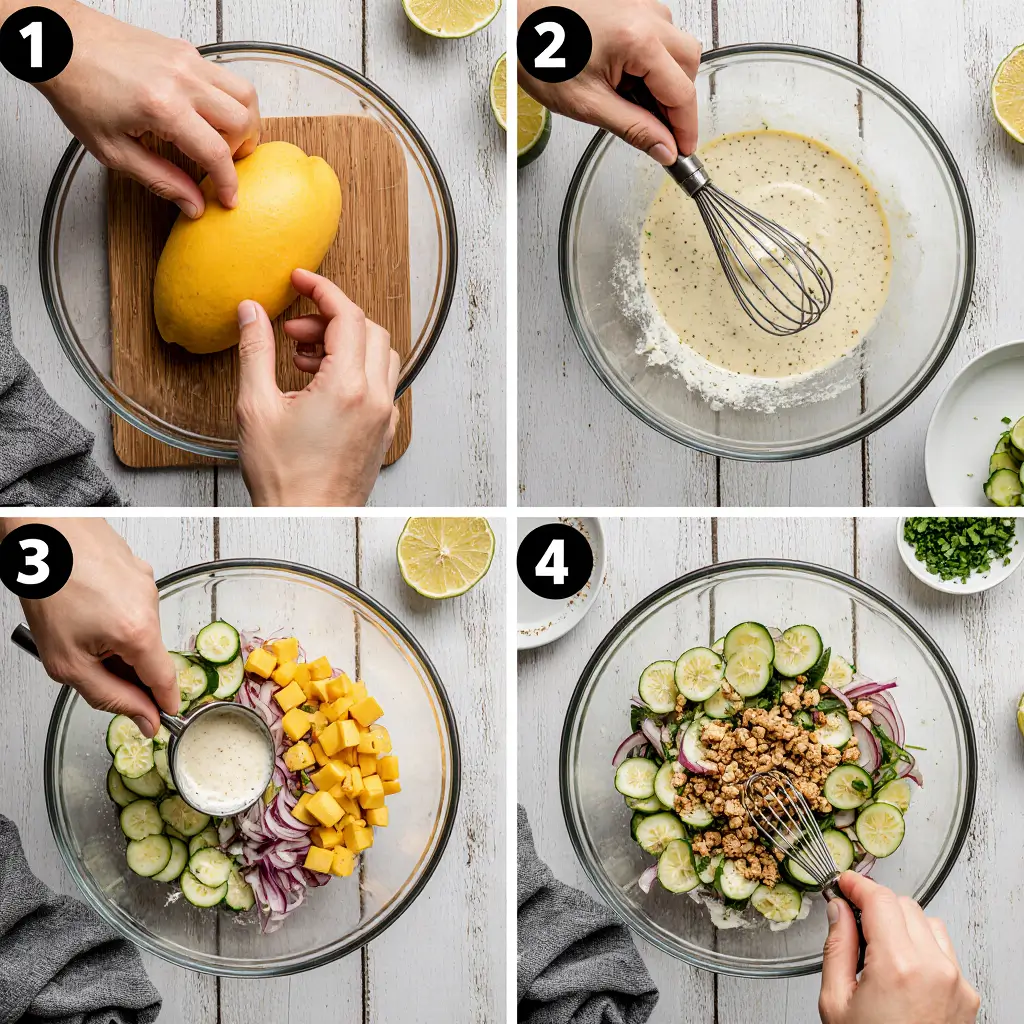 1
2
3
4