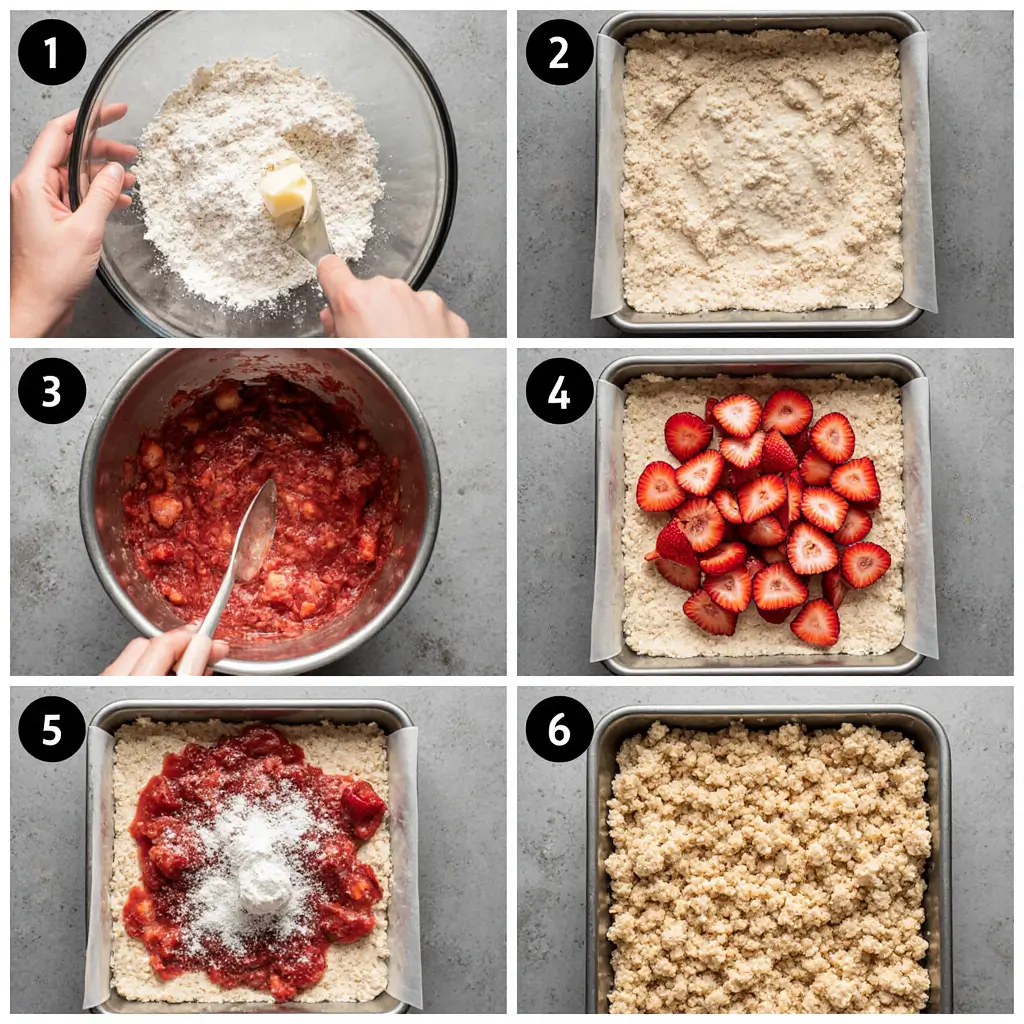 1
2
3
4
5
6