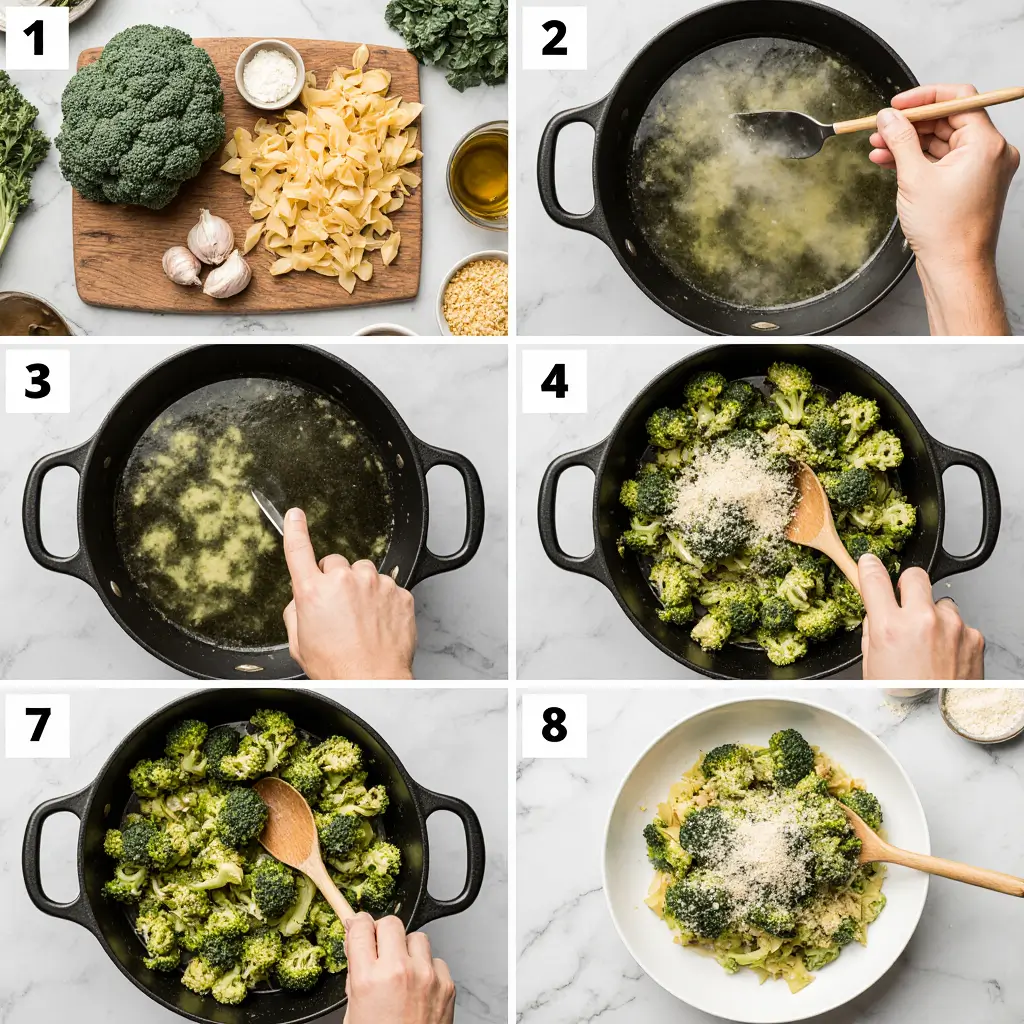 1
2
3
4
7
8