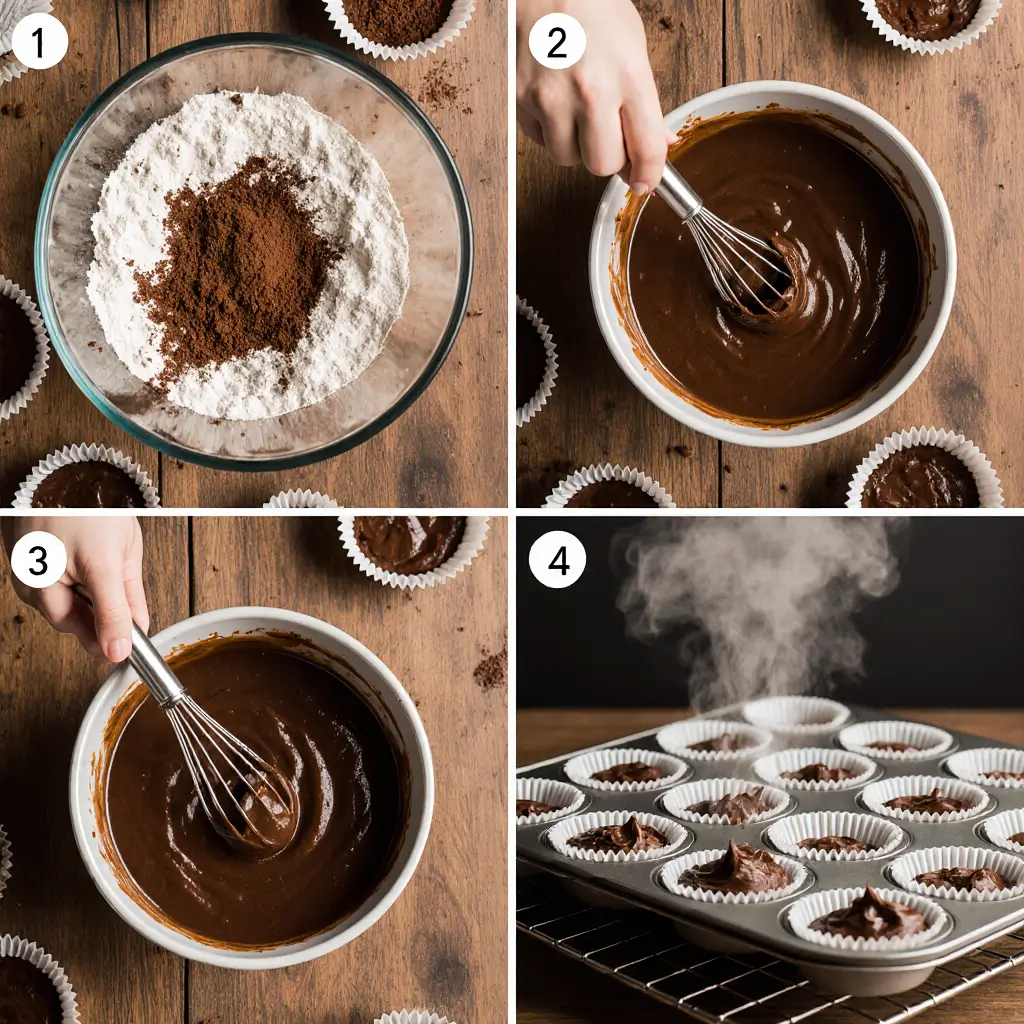 1
2
3
4