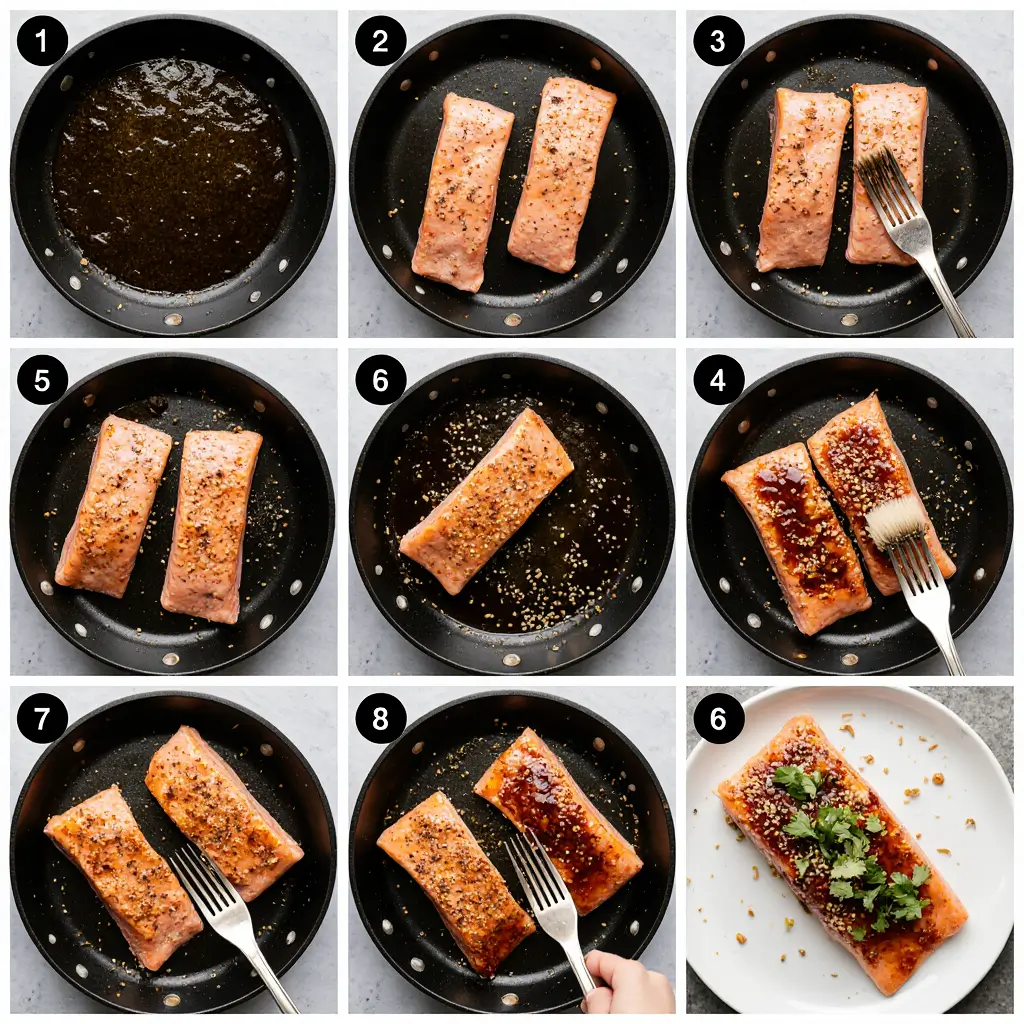 1
2
3
5
6
4
7
8
6