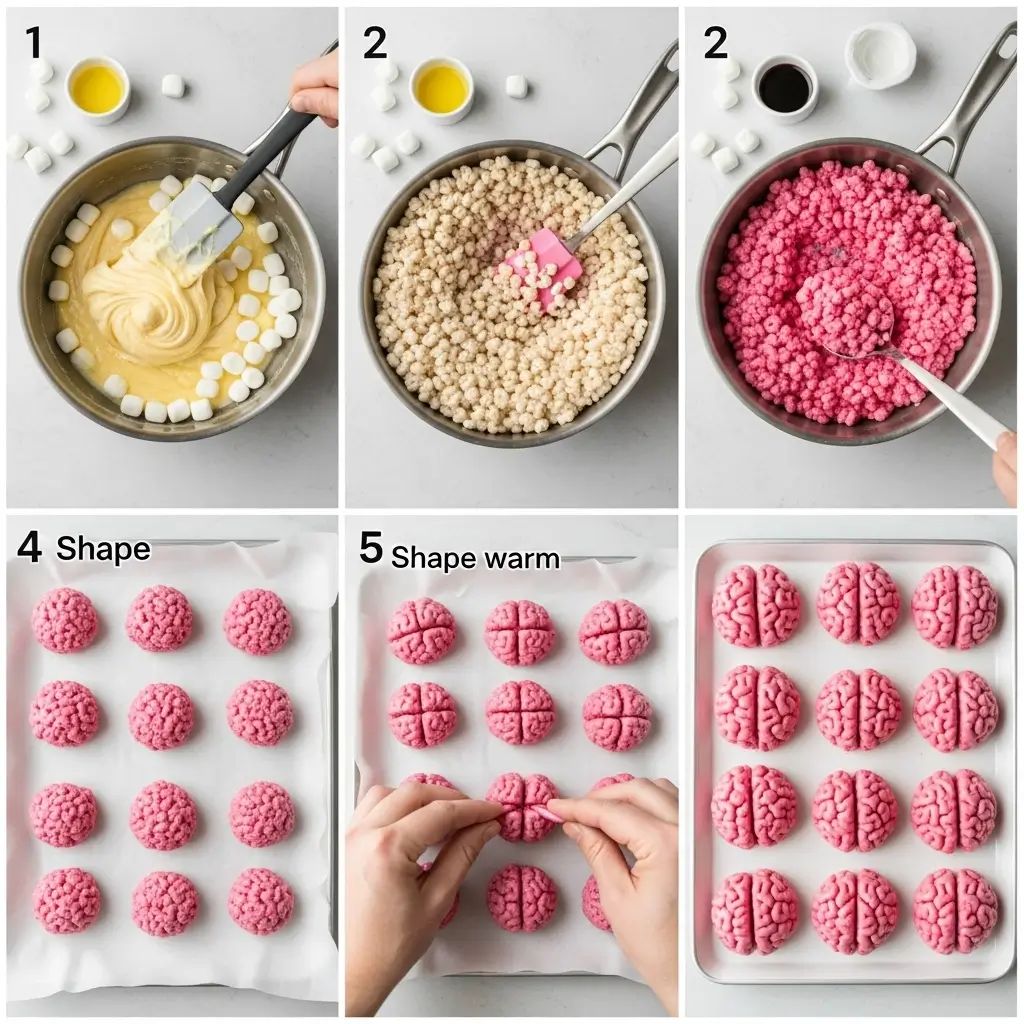 1

2

2

4 Shape

5 Shape warm